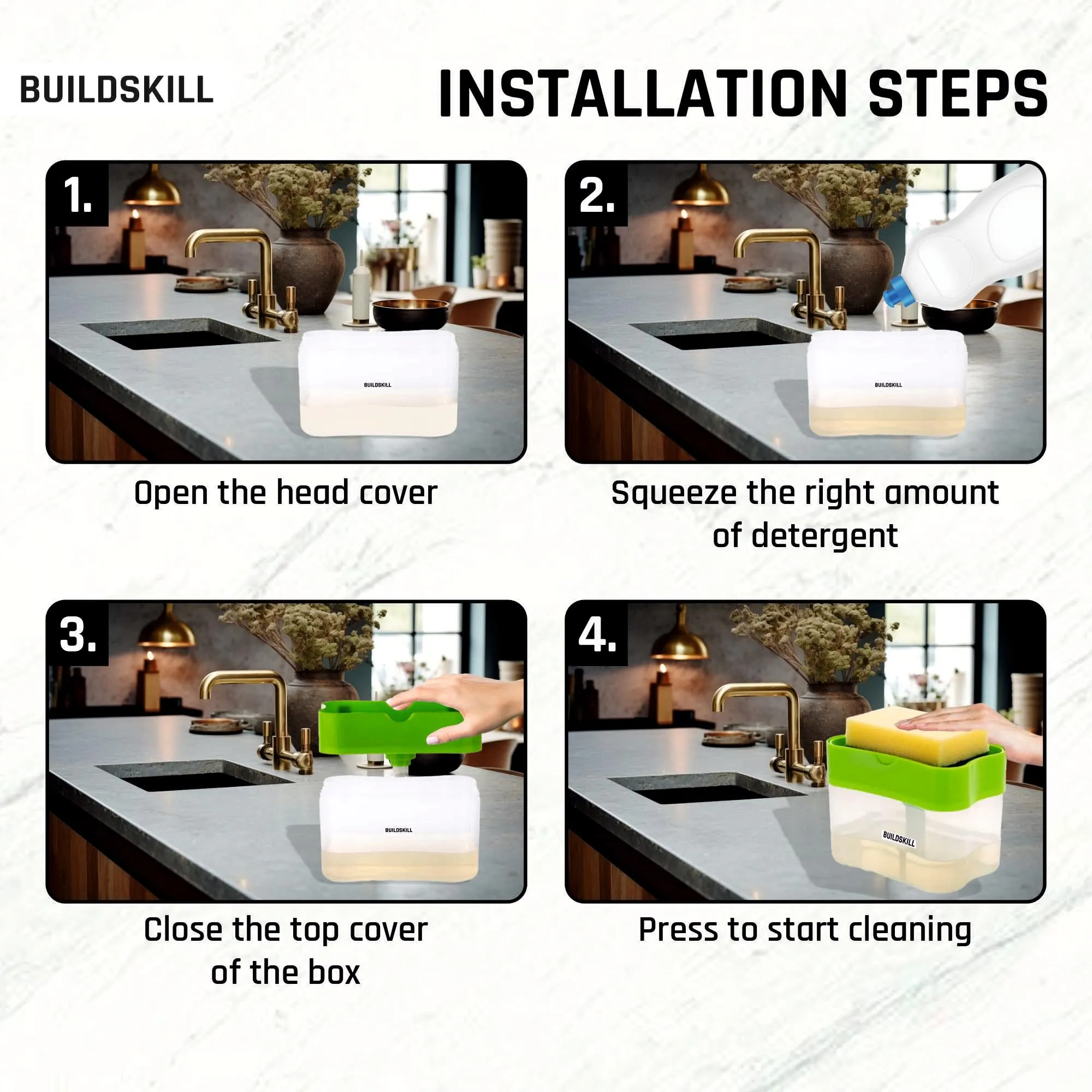 BUILDSKILL

INSTALLATION STEPS

1.

BUILDSKILL

Open the head cover

2.

BUILDSKILL

Squeeze the right amount of detergent

3.

BUILDSKILL

Close the top cover of the box

4.

BUILDSKILL

Press to start cleaning